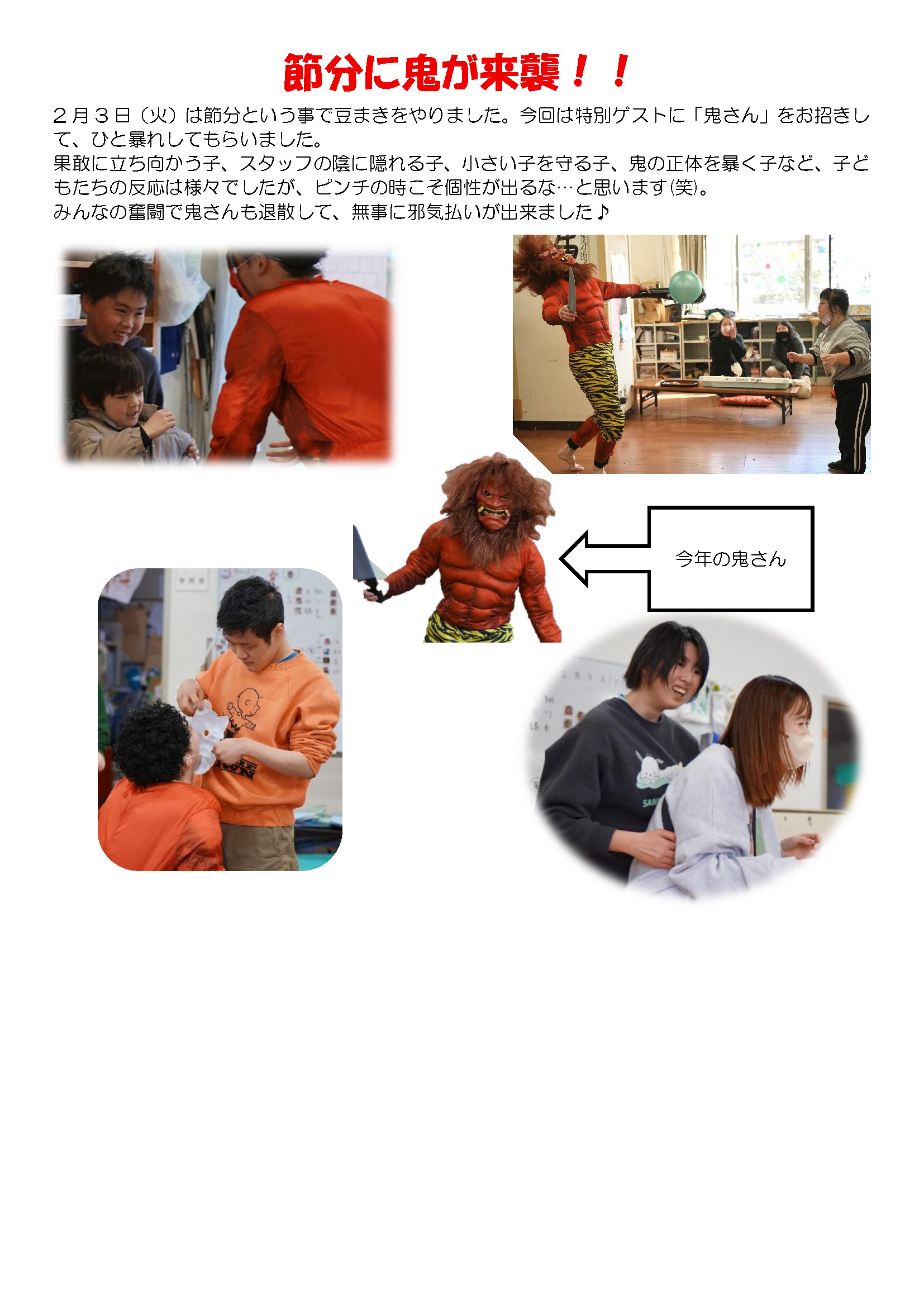 節分に鬼が来襲！！

２月３日（火）は節分という事で豆まきをやりました。今回は特別ゲストに「鬼さん」をお招きして、ひと暴れしてもらいました。
果敢に立ち向かう子、スタッフの陰に隠れる子、小さい子を守る子、鬼の正体を暴く子など、子どもたちの反応は様々でしたが、ピンチの時こそ個性が出るな…と思います(笑)。
みんなの奮闘で鬼さんも退散して、無事に邪気払いが出来ました♪

今年の鬼さん